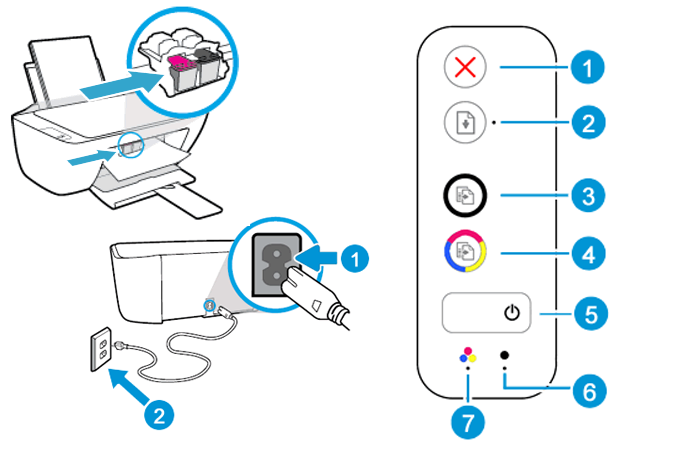 1
2
1
2
3
4
5
6
7